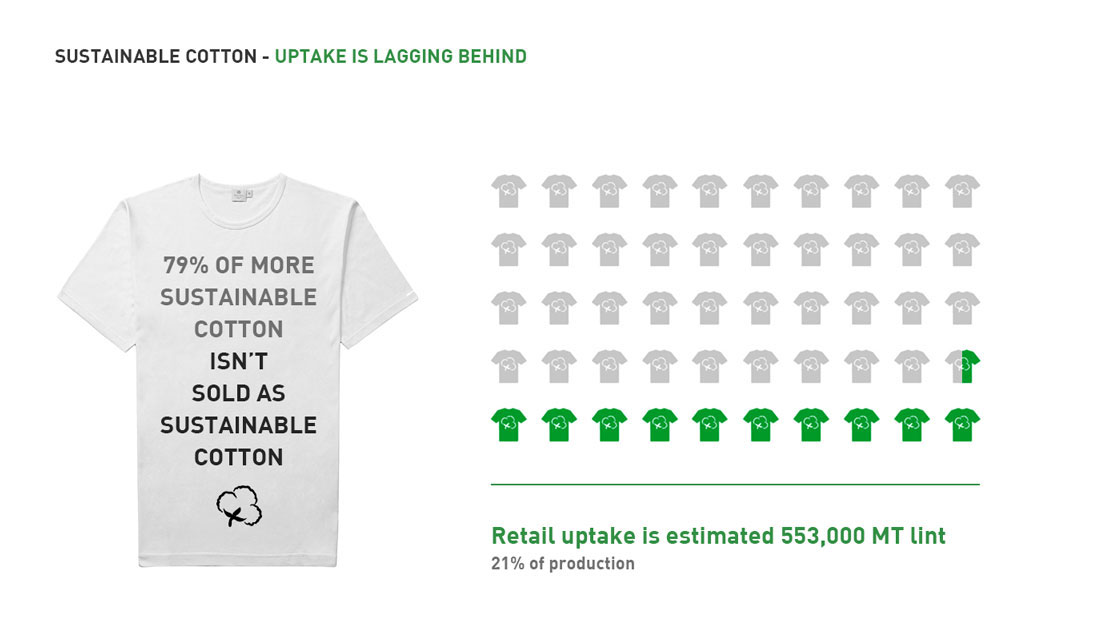 SUSTAINABLE COTTON - UPTAKE IS LAGGING BEHIND

79% OF MORE SUSTAINABLE COTTON ISN'T SOLD AS SUSTAINABLE COTTON

Retail uptake is estimated 553,000 MT lint
21% of production